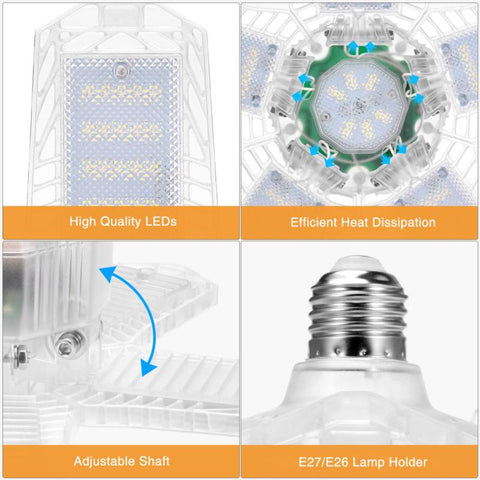 High Quality LEDs

Efficient Heat Dissipation

Adjustable Shaft

E27/E26 Lamp Holder