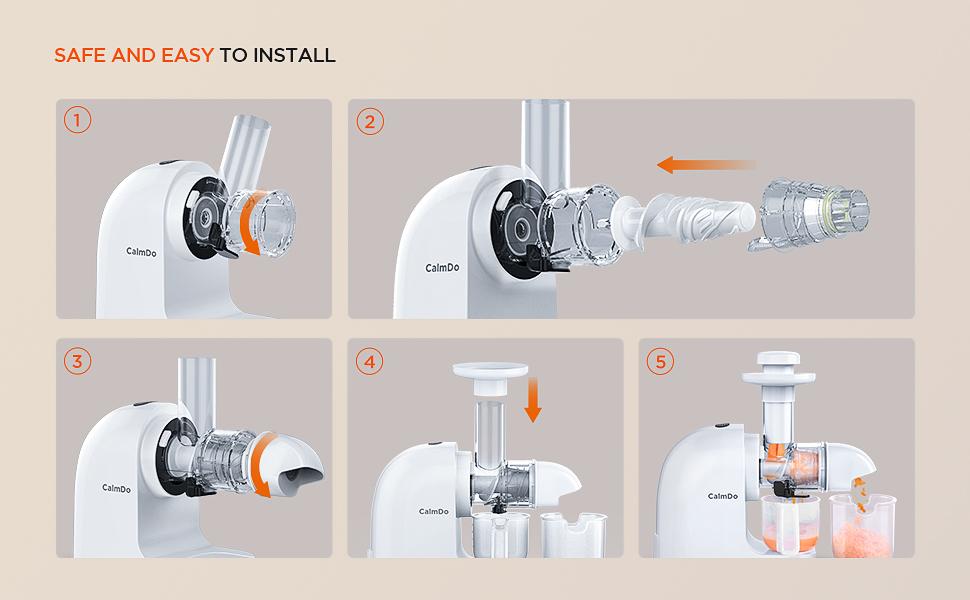 SAFE AND EASY TO INSTALL

1

CalmDo

2

CalmDo

3

CalmDo

4

CalmDo

5

CalmDo